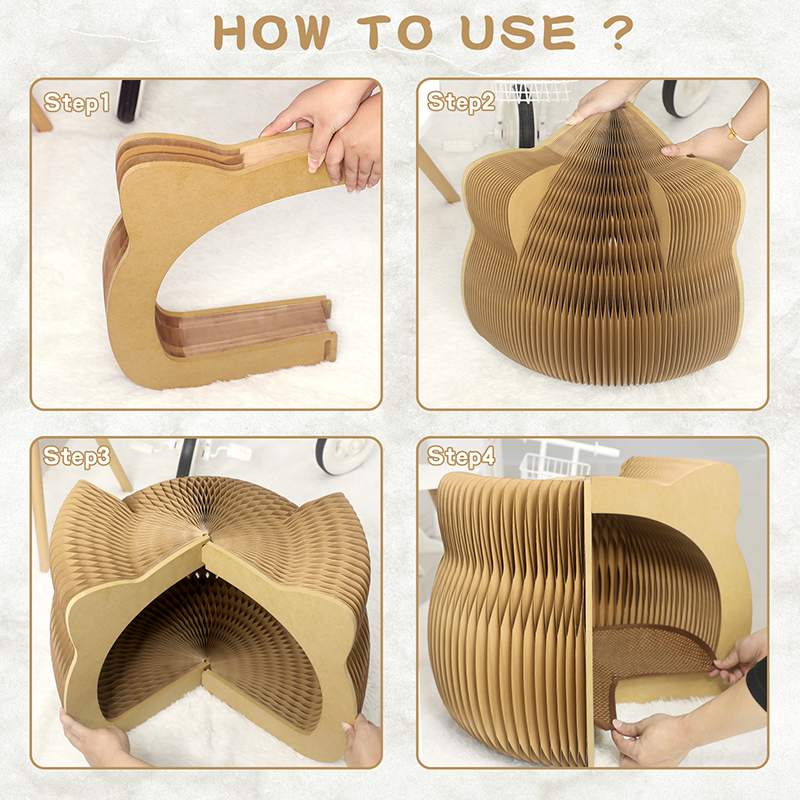 HOW TO USE ?

Step1

Step2

Step3

Step4